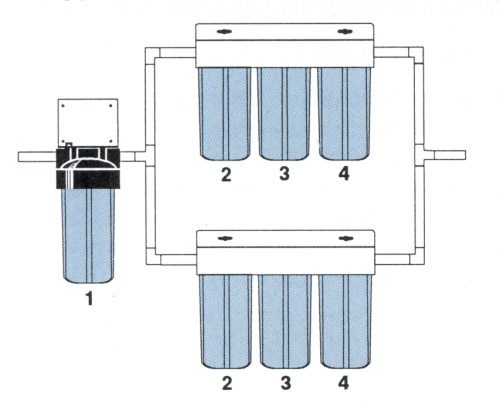 2 3 4

1

2 3 4