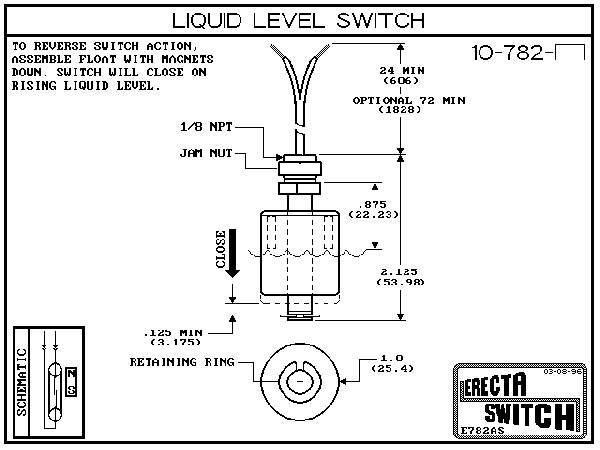 LIQUID LEVEL SWITCH

TO REVERSE SWITCH ACTION, ASSEMBLE FLOAT WITH MAGNETS DOWN. SWITCH WILL CLOSE ON RISING LIQUID LEVEL.

10-782-

24 MIN
(606)
OPTIONAL 72 MIN
(1828)

1/8 NPT

JAM NUT

.875
(22.23)

CLOSE

2.125
(53.98)

.125 MIN
(3.175)

RETAINING RING

1.0
(25.4)

SCHEMATIC

N
S

03-08-96
ERECTA
SWITCH
E782AS